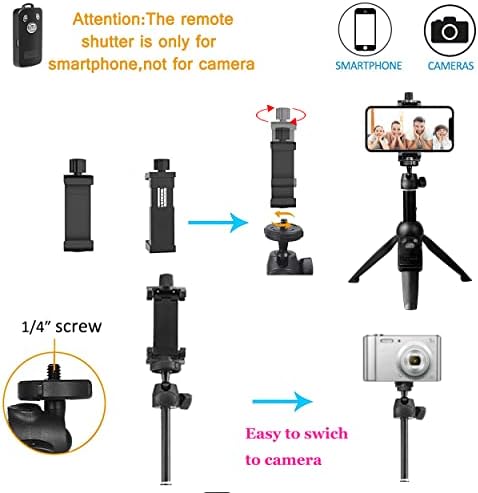 Attention:The remote shutter is only for smartphone,not for camera

SMARTPHONE

CAMERAS

1/4" screw

Easy to swich to camera